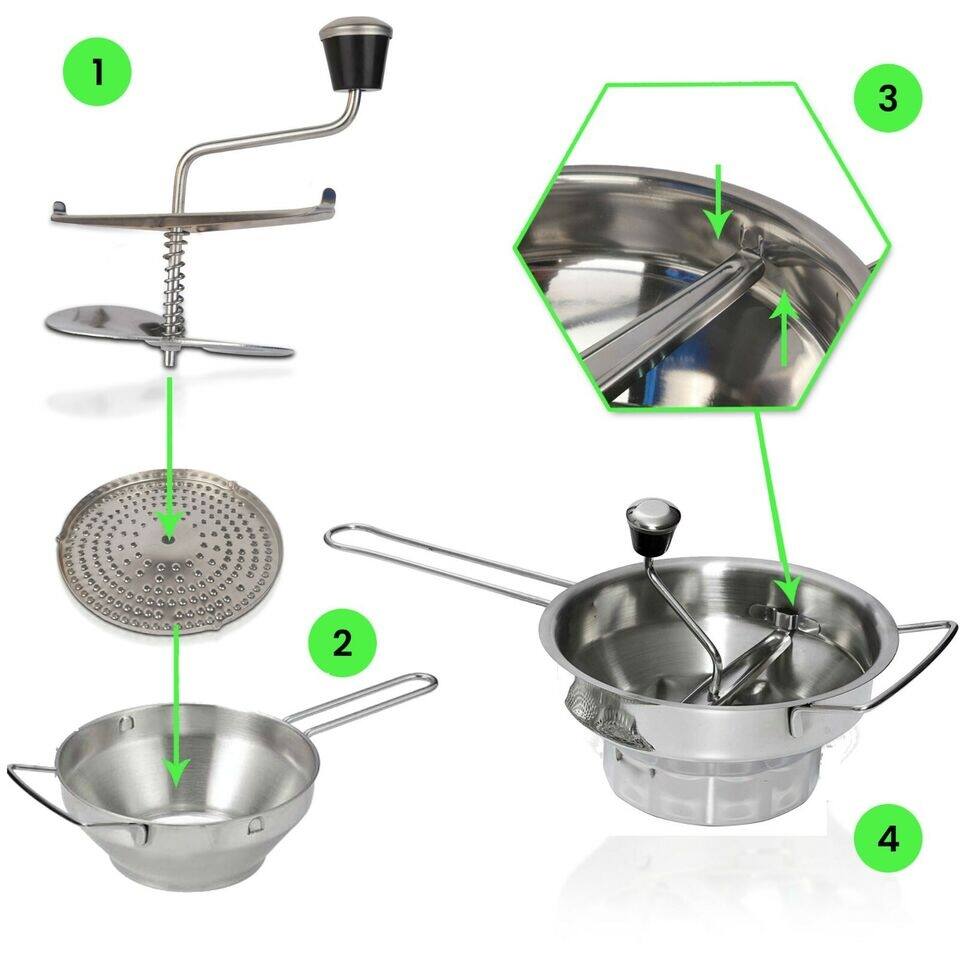 1

3

2

4