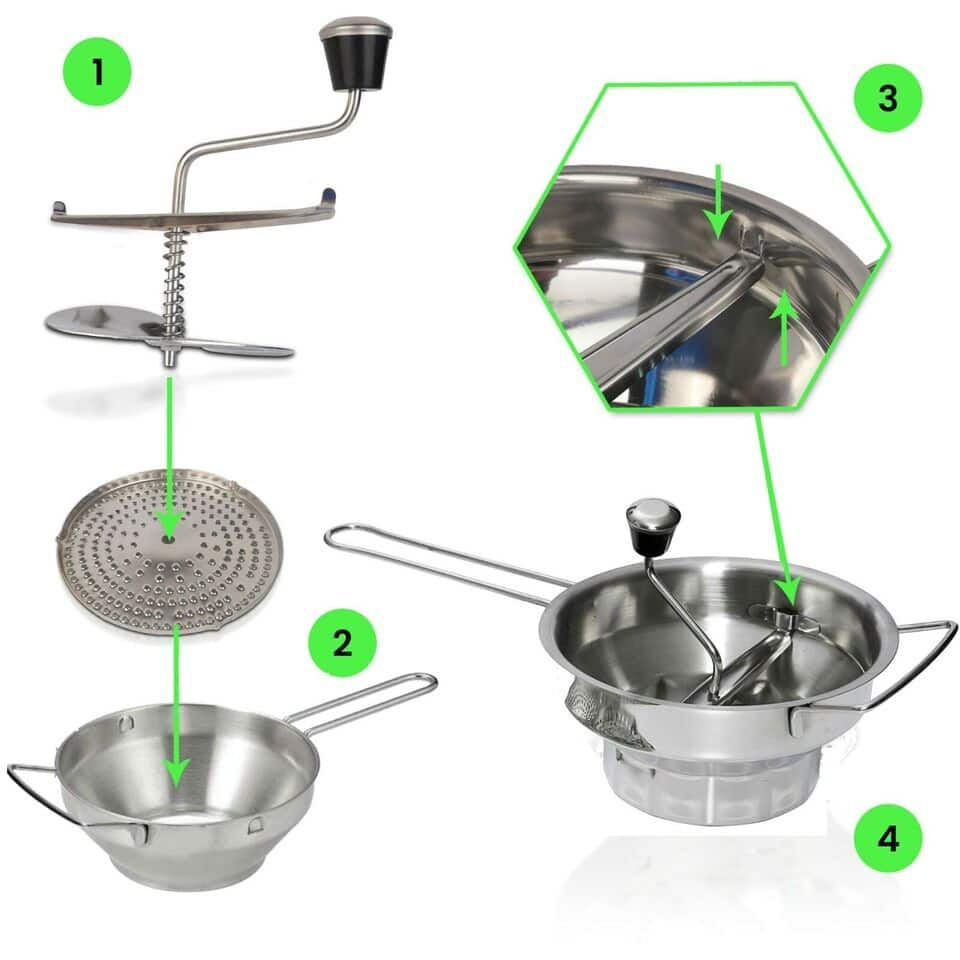 1

3

2

4