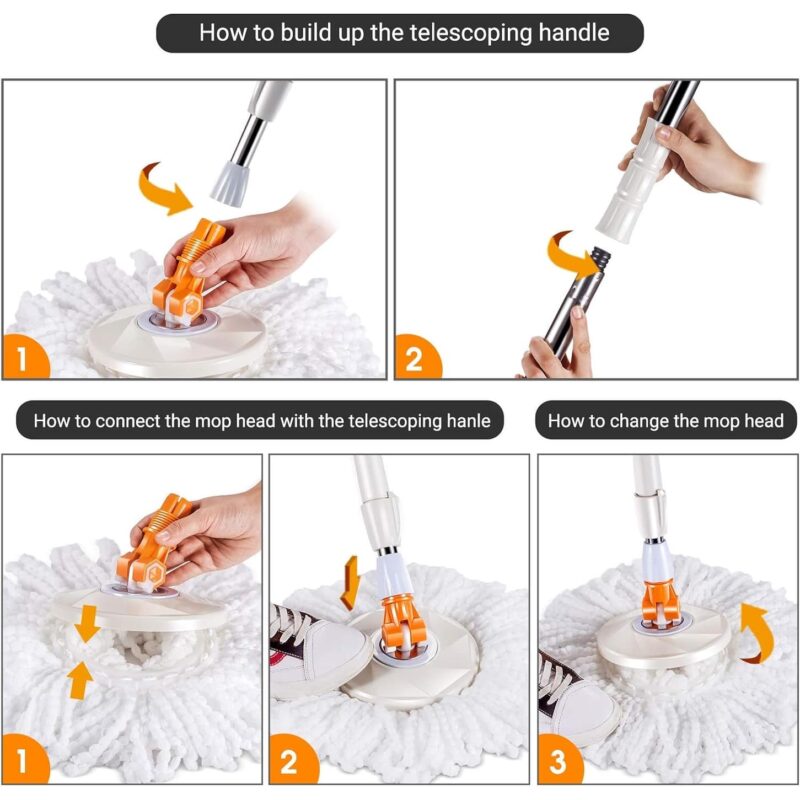 How to build up the telescoping handle

1

2

How to connect the mop head with the telescoping hanle

How to change the mop head

1

2

3