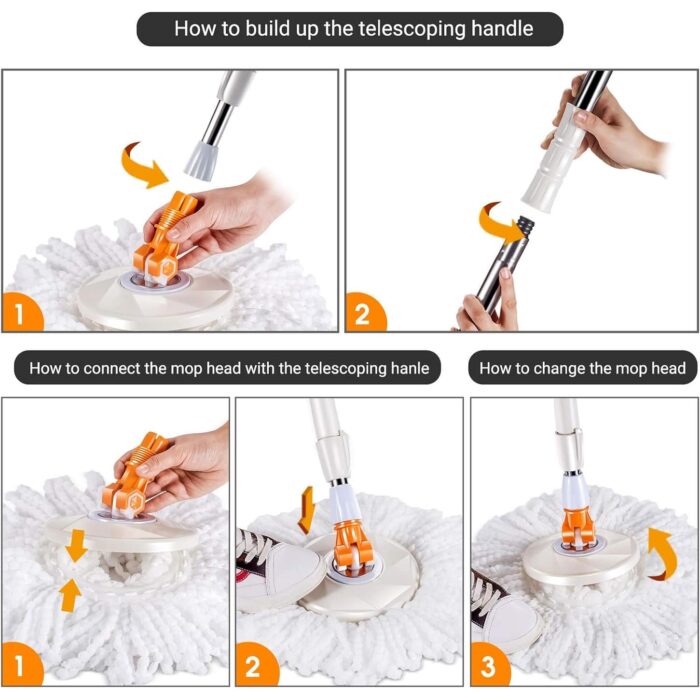 How to build up the telescoping handle

1

2

How to connect the mop head with the telescoping hanle

How to change the mop head

1

2

3