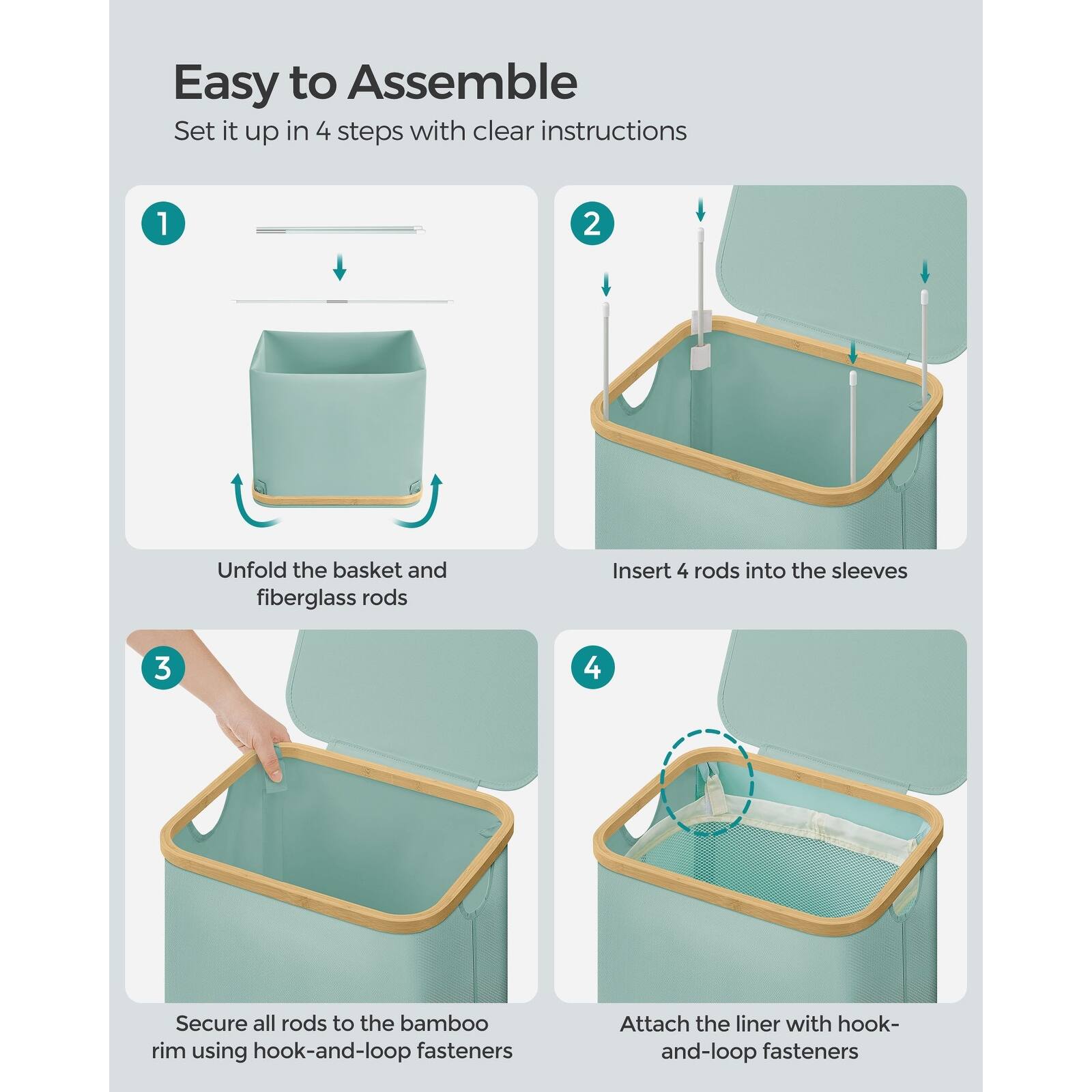 Easy to Assemble
Set it up in 4 steps with clear instructions

1

Unfold the basket and fiberglass rods

2

Insert 4 rods into the sleeves

3

Secure all rods to the bamboo rim using hook-and-loop fasteners

4

Attach the liner with hook-and-loop fasteners