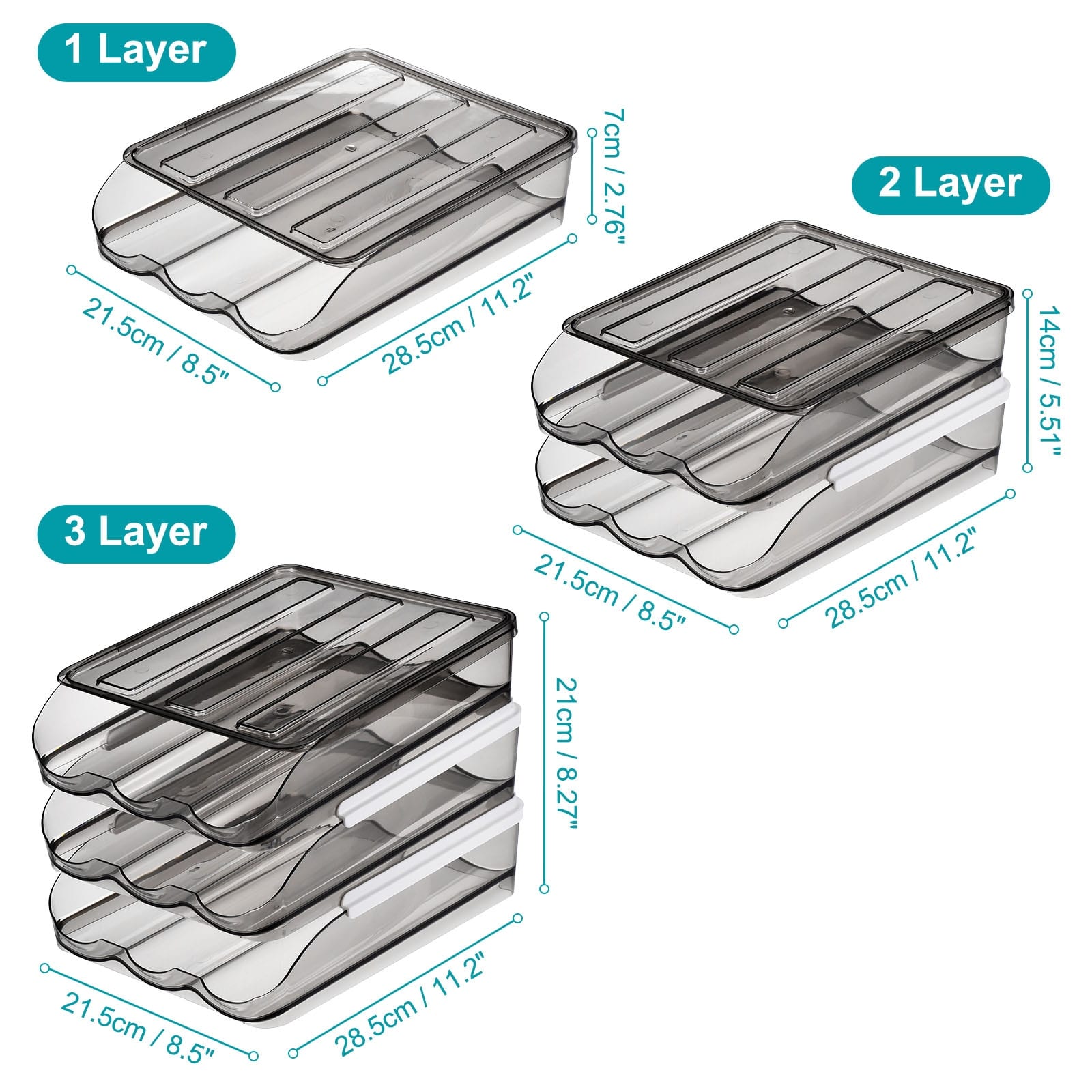 1 Layer

7cm / 2.76"

21.5cm / 8.5"

28.5cm / 11.2"

2 Layer

14cm / 5.51"

21.5cm / 8.5"

28.5cm / 11.2"

3 Layer

21cm / 8.27"

21.5cm / 8.5"

28.5cm / 11.2"